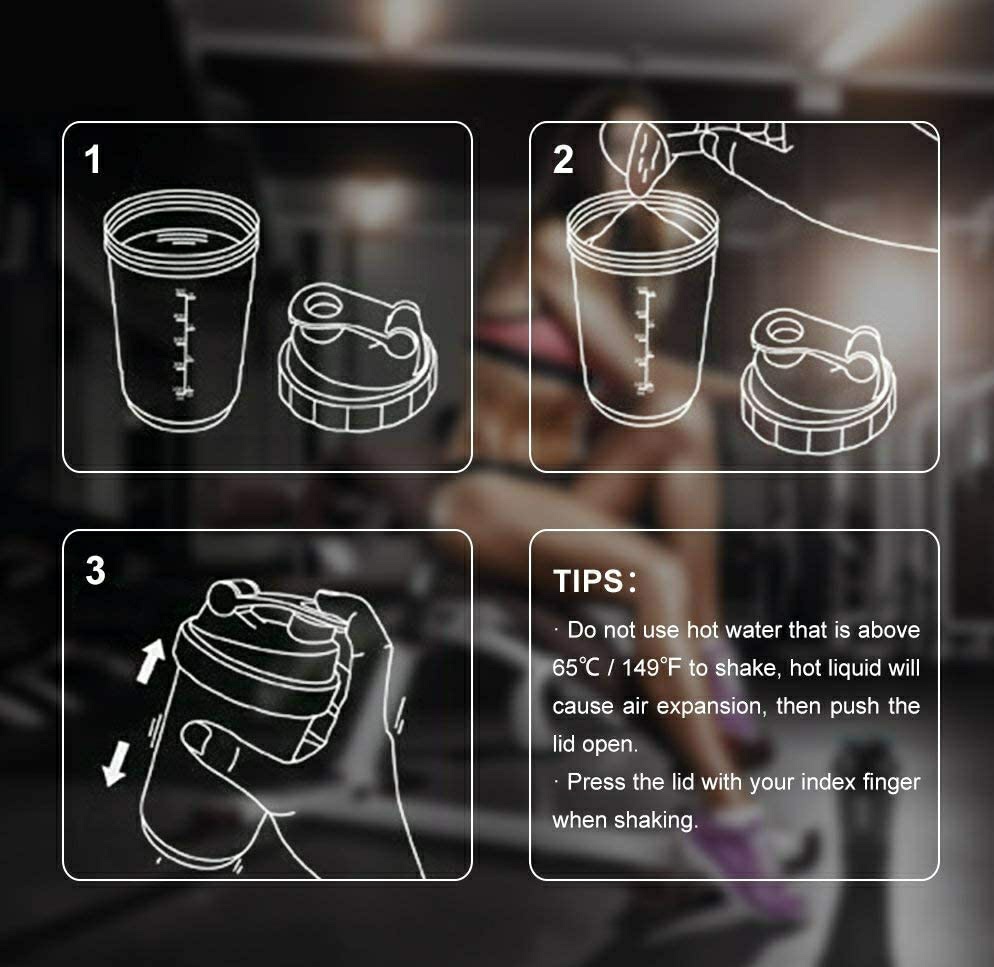 1

2

3

TIPS:

· Do not use hot water that is above 65℃ / 149°F to shake, hot liquid will cause air expansion, then push the lid open.

· Press the lid with your index finger when shaking.