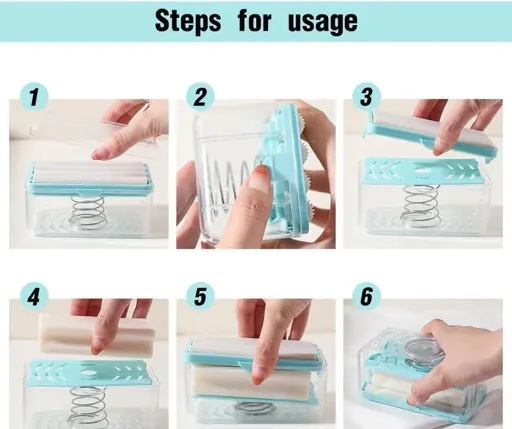 Steps for usage

1

2

3

4

5

6