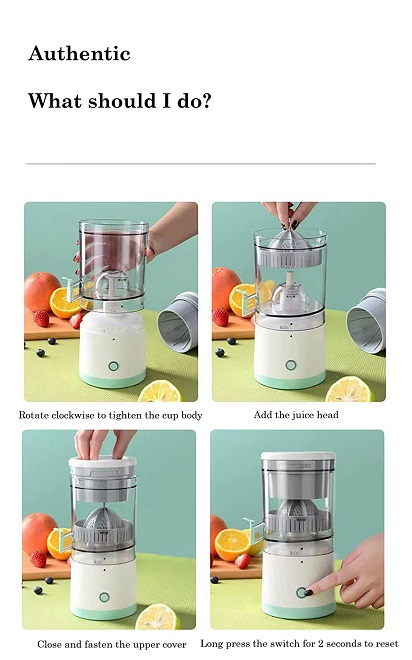 Authentic

What should I do?

Rotate clockwise to tighten the cup body

Add the juice head

Close and fasten the upper cover

Long press the switch for 2 seconds to reset